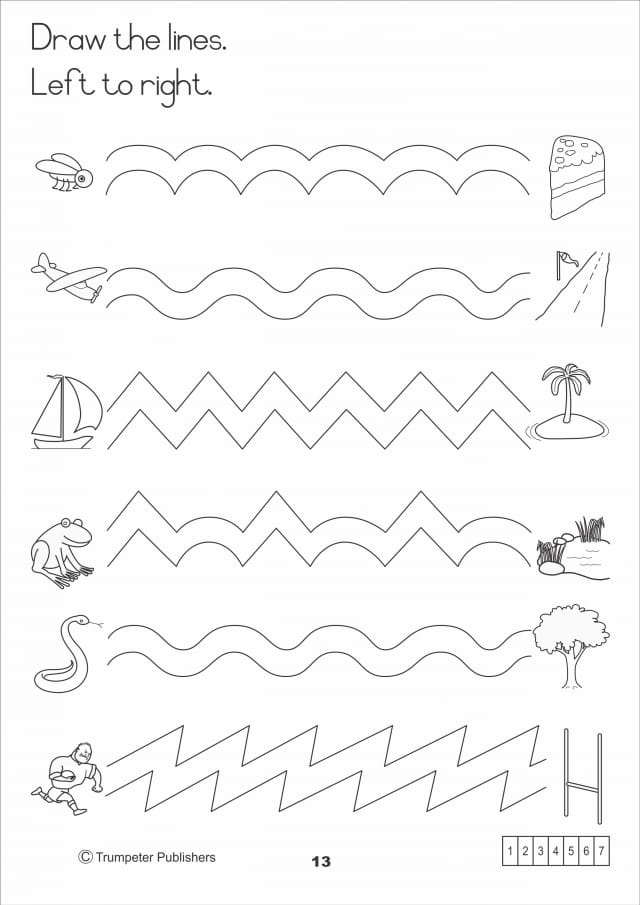 Draw the lines.
Left to right.

© Trumpeter Publishers

13

| 1 | 2 | 3 | 4 | 5 | 6 | 7 |
|---|---|---|---|---|---|---|